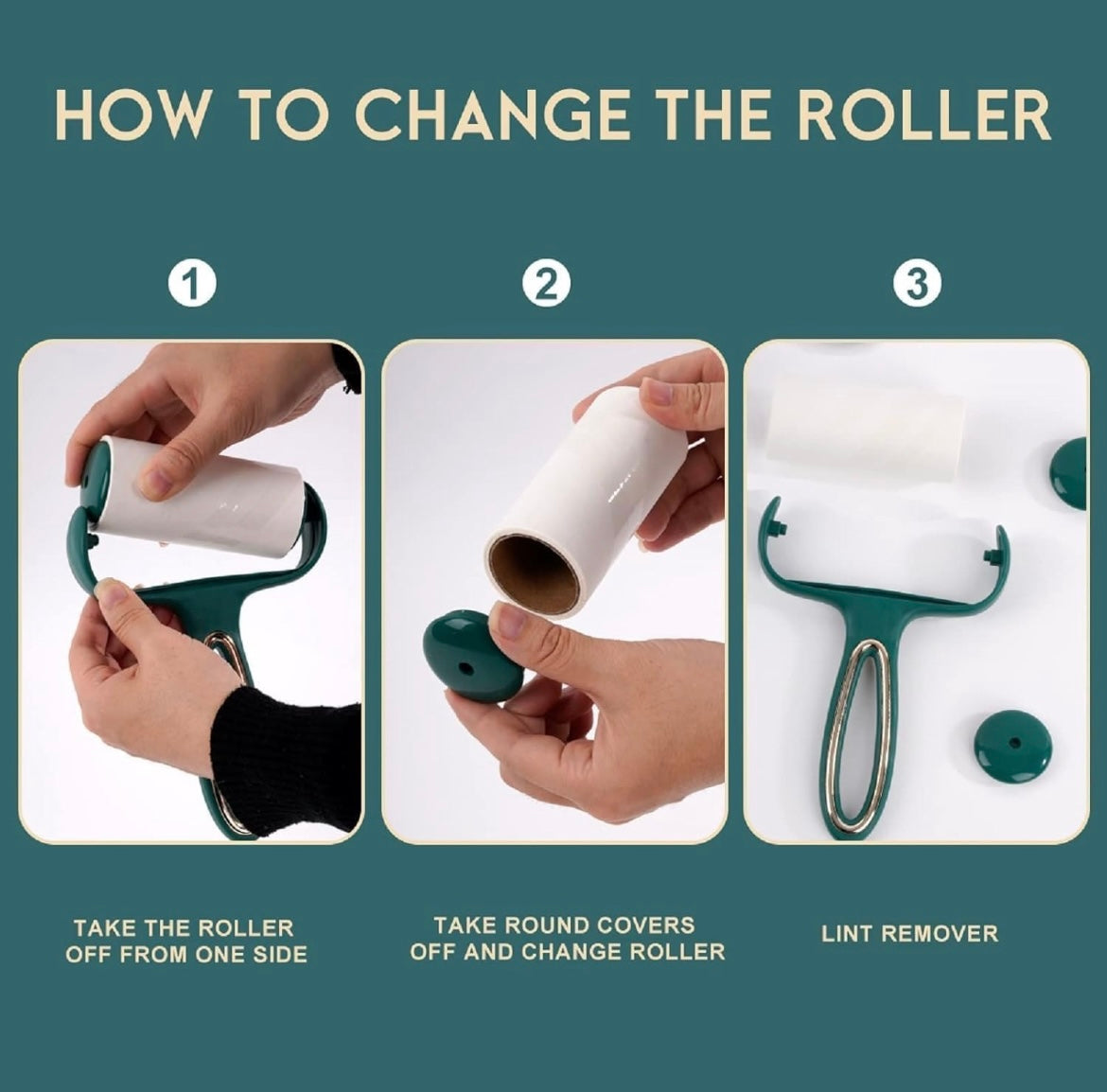 HOW TO CHANGE THE ROLLER

1

2

3

TAKE THE ROLLER OFF FROM ONE SIDE

TAKE ROUND COVERS OFF AND CHANGE ROLLER

LINT REMOVER